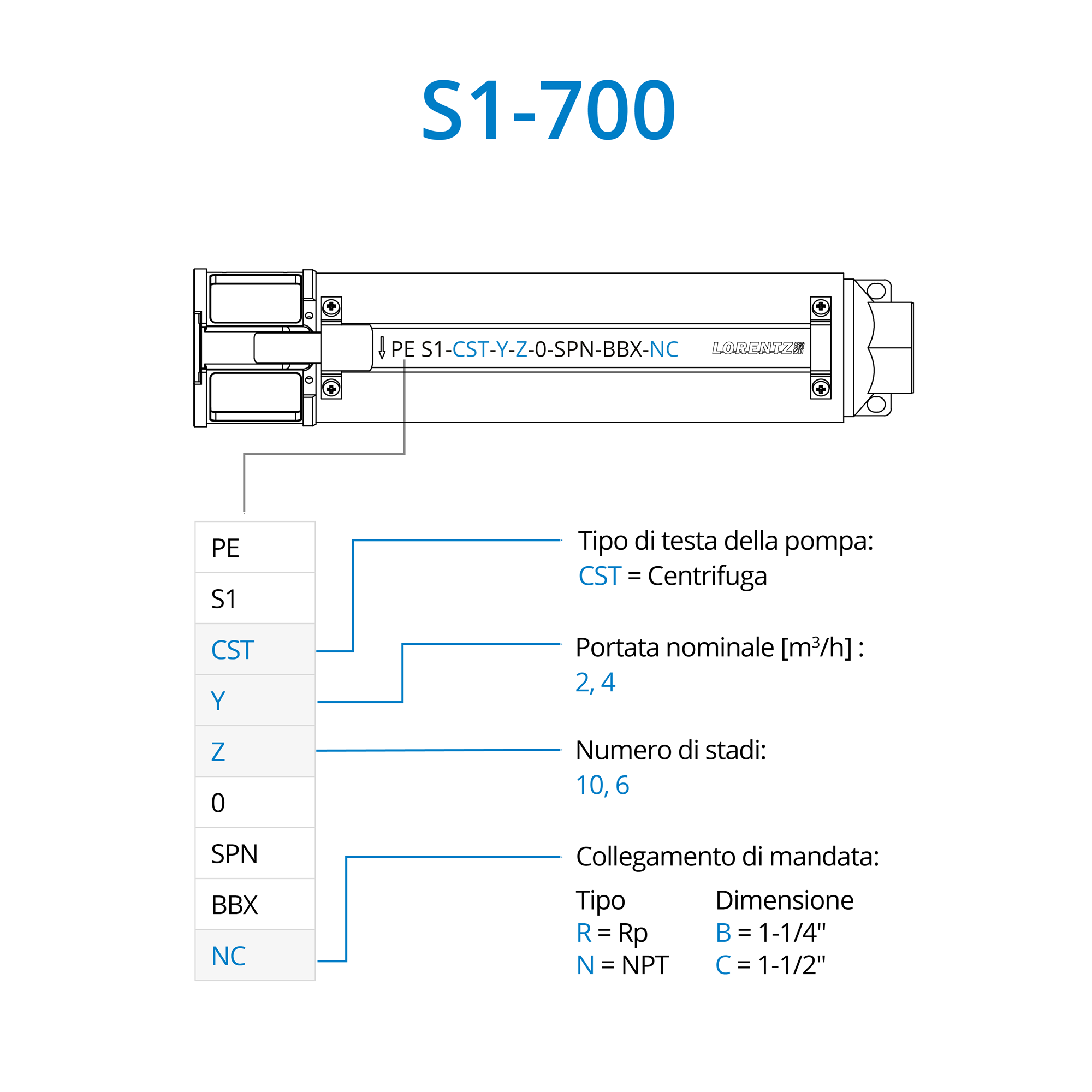 S1-700

PE S1-CST-Y-Z-0-SPN-BBX-NC

LORENTZ

PE
S1
CST
Y
Z
0
SPN
BBX
NC

Tipo di testa della pompa:
CST = Centrifuga

Portata nominale [$m^3$/h] :
2, 4

Numero di stadi:
10, 6

Collegamento di mandata:

| Tipo | Dimensione |
|---|---|
| R = Rp | B = 1-1/4" |
| N = NPT | C = 1-1/2" |